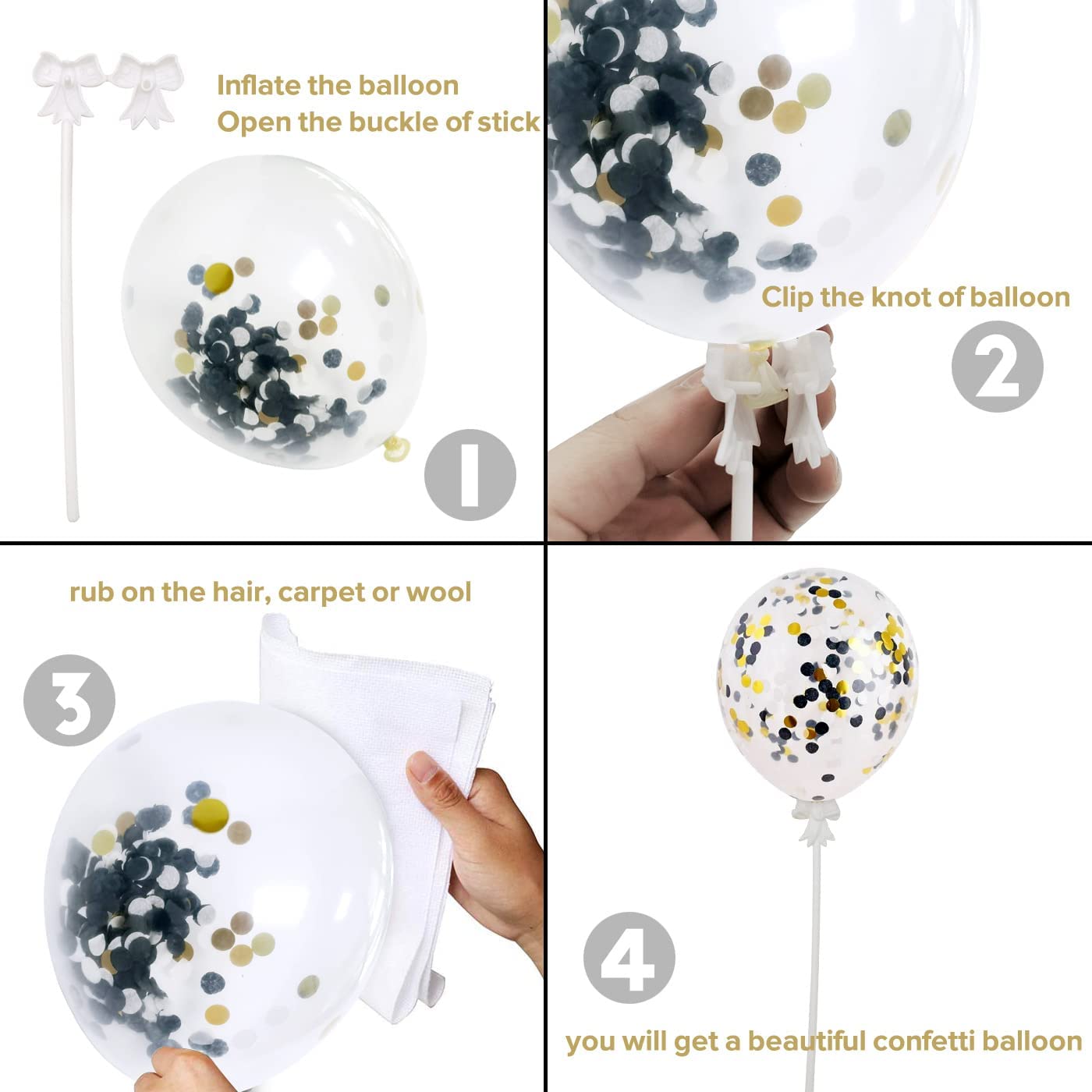 Inflate the balloon
Open the buckle of stick

1

Clip the knot of balloon

2

rub on the hair, carpet or wool

3

4

you will get a beautiful confetti balloon