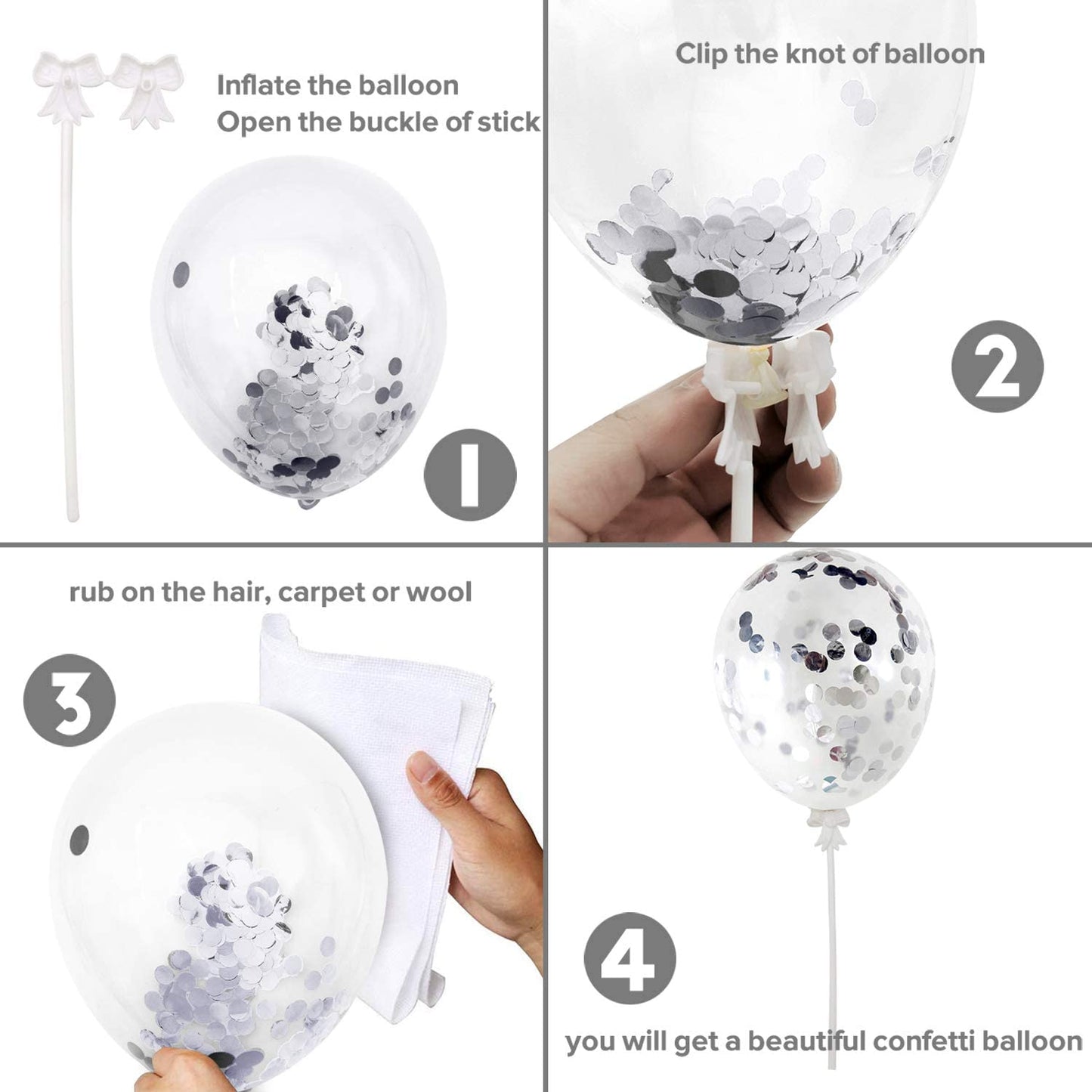 Inflate the balloon
Open the buckle of stick

1

Clip the knot of balloon

2

rub on the hair, carpet or wool

3

4

you will get a beautiful confetti balloon