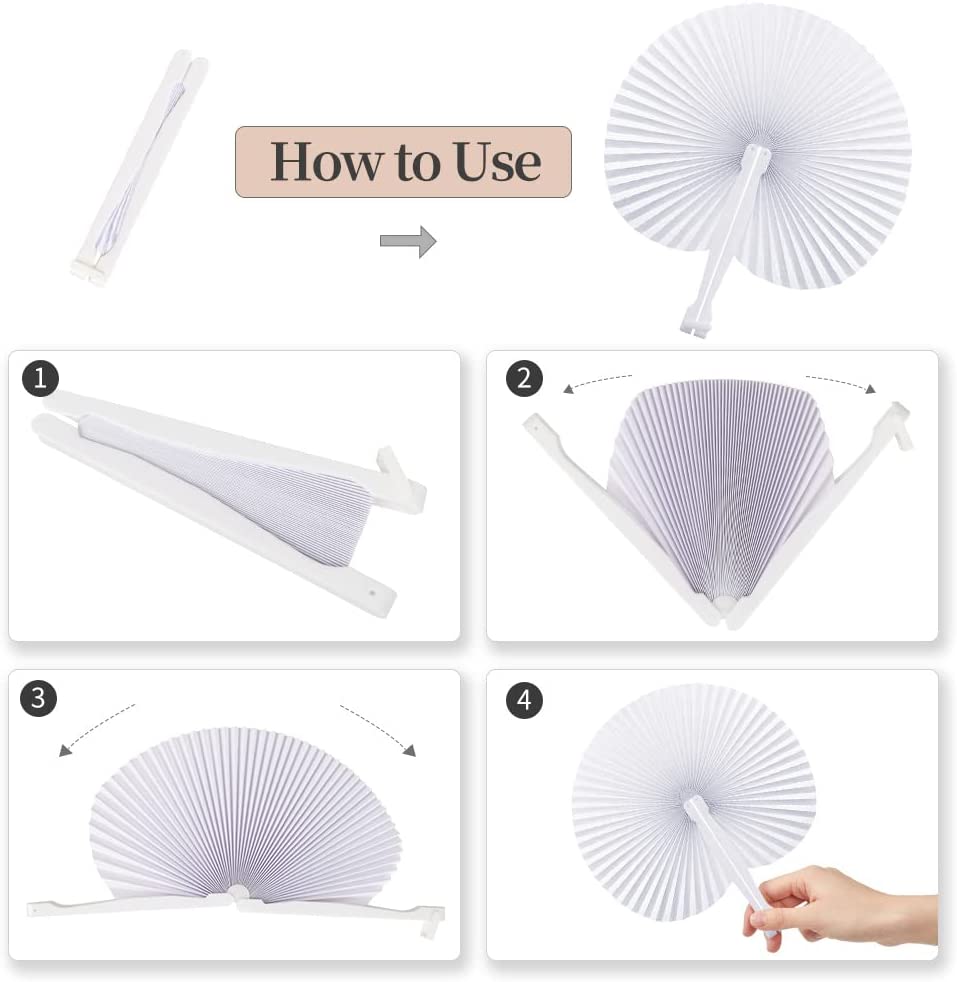 How to Use

1

2

3

4