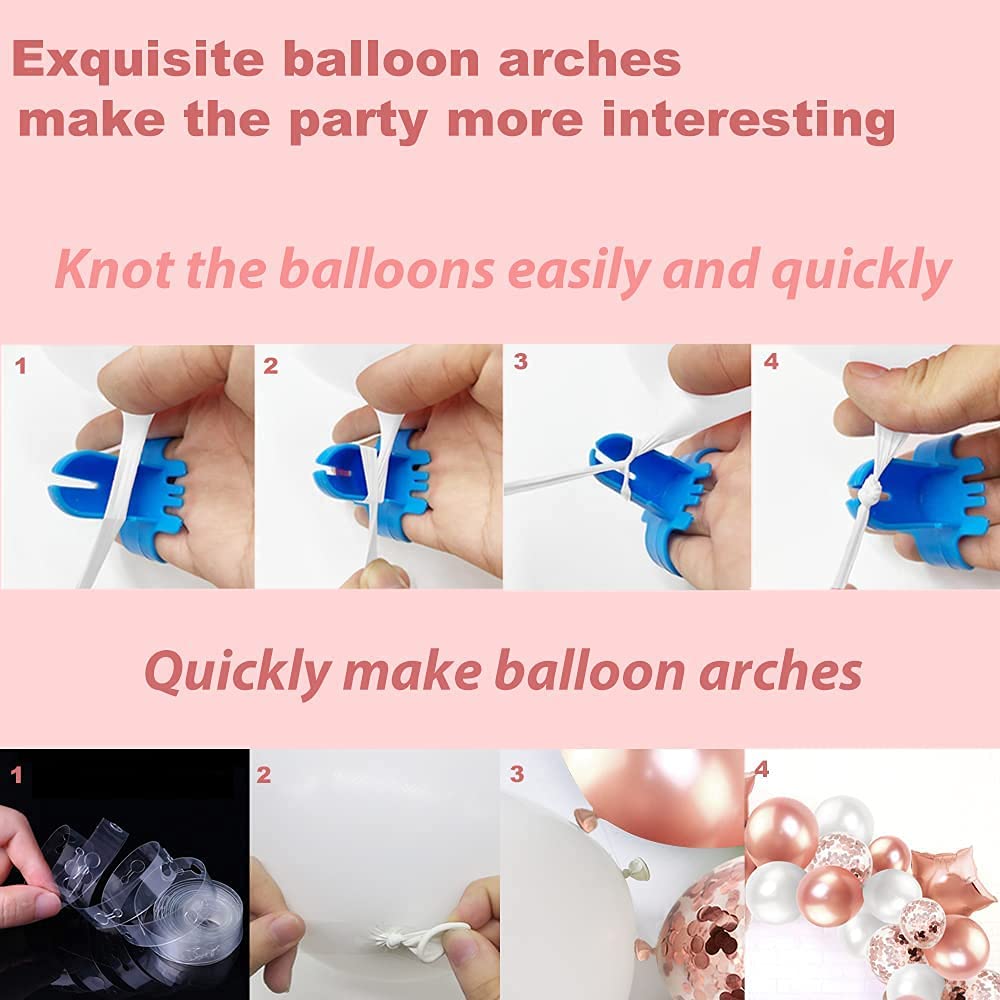 Exquisite balloon arches make the party more interesting

Knot the balloons easily and quickly

1

2

3

4

Quickly make balloon arches

1

2

3

4