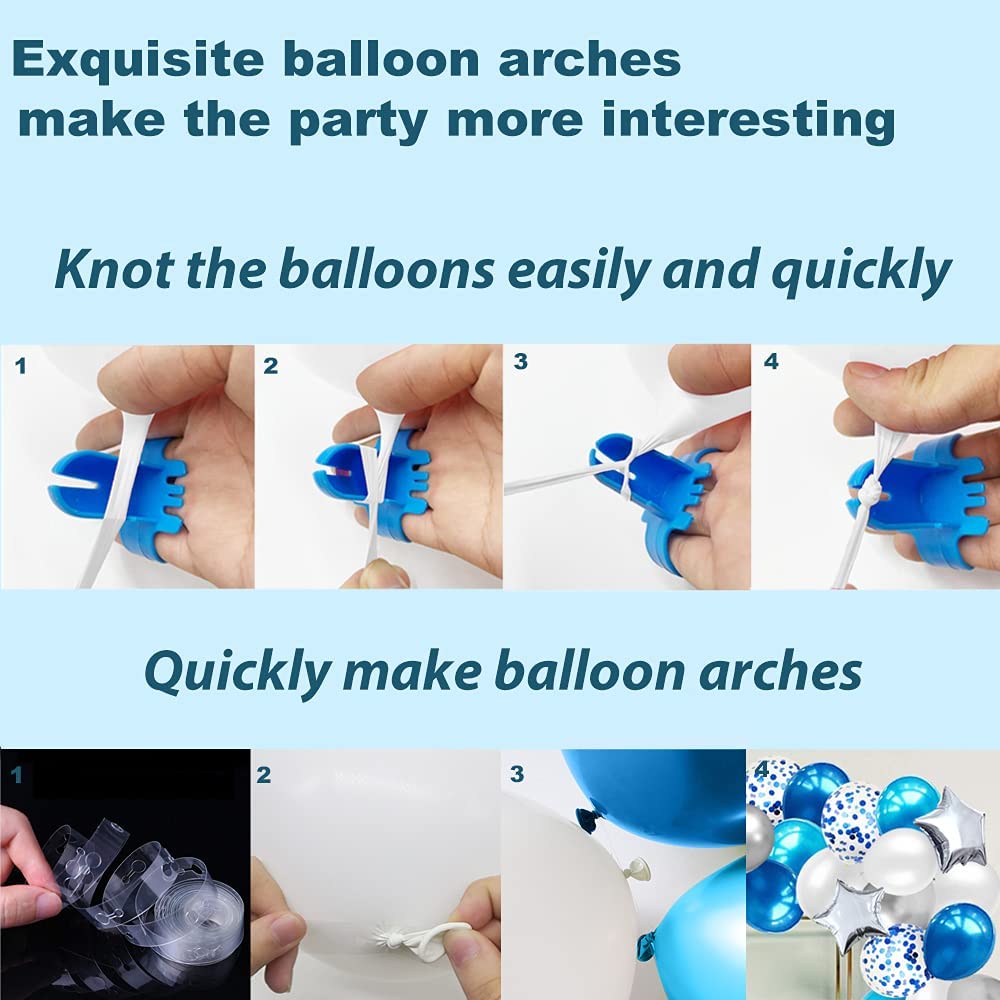 Exquisite balloon arches
make the party more interesting

Knot the balloons easily and quickly

1

2

3

4

Quickly make balloon arches

1

2

3

4