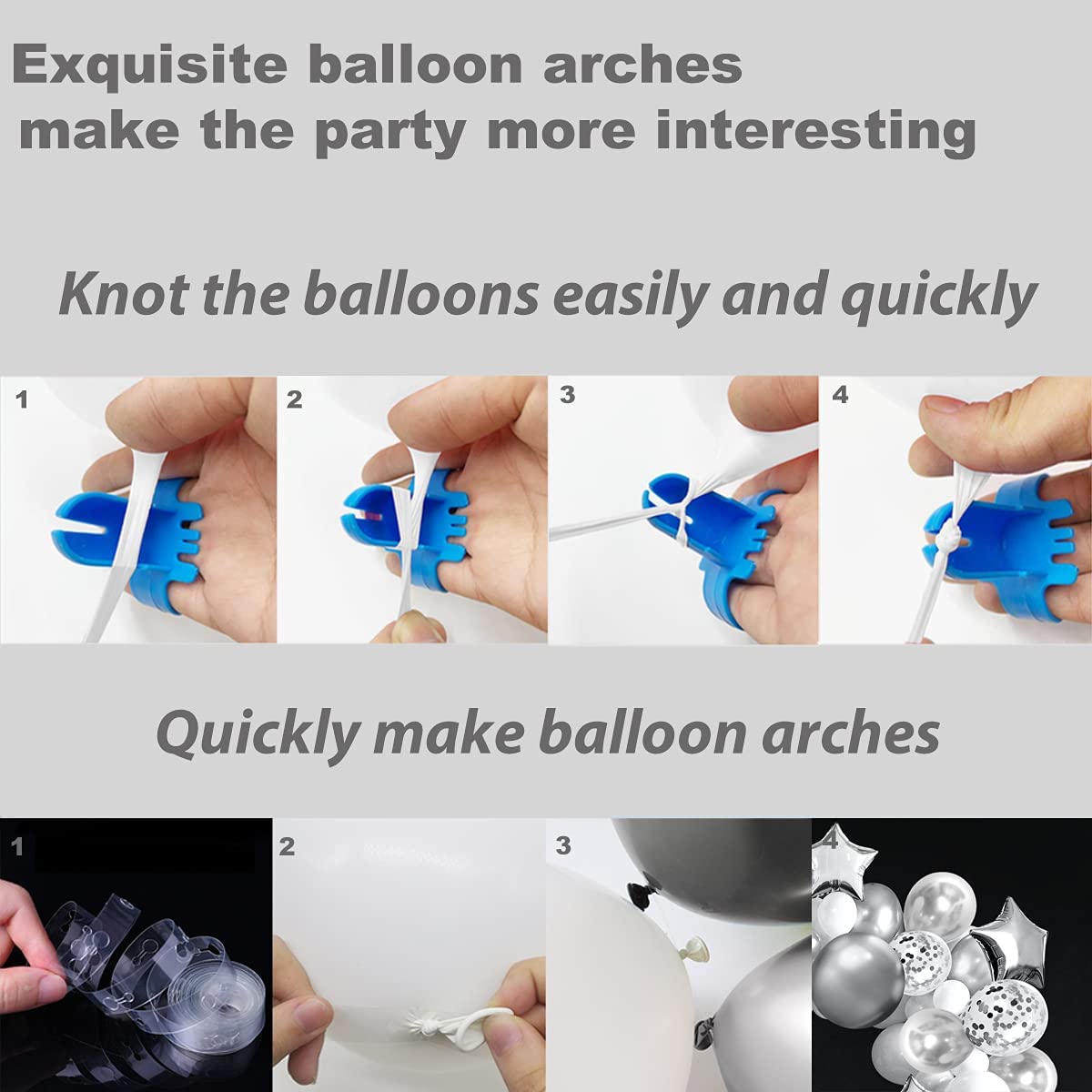 Exquisite balloon arches make the party more interesting

Knot the balloons easily and quickly

1

2

3

4

Quickly make balloon arches

1

2

3

4