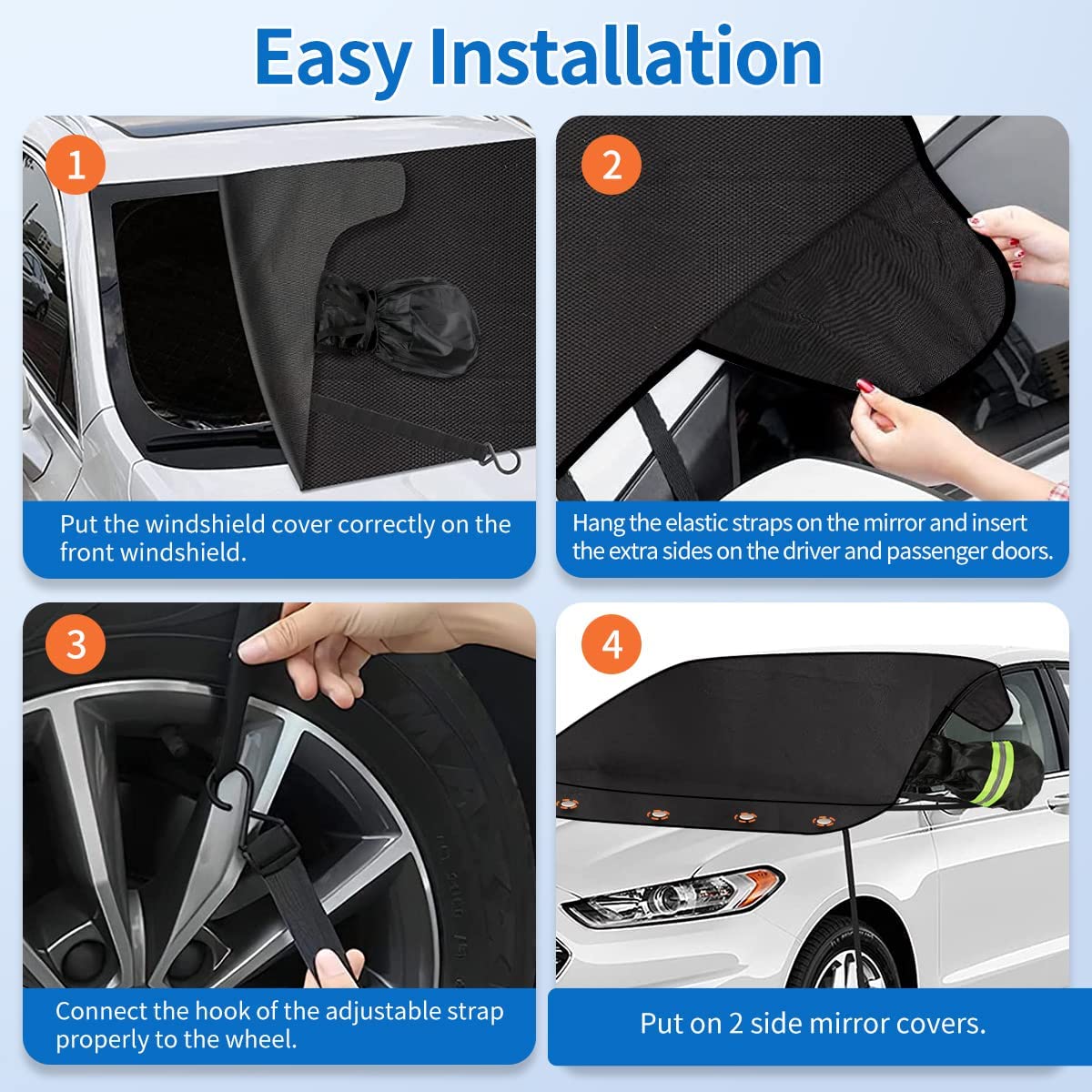 Easy Installation

1

Put the windshield cover correctly on the front windshield.

2

Hang the elastic straps on the mirror and insert the extra sides on the driver and passenger doors.

3

Connect the hook of the adjustable strap properly to the wheel.

4

Put on 2 side mirror covers.