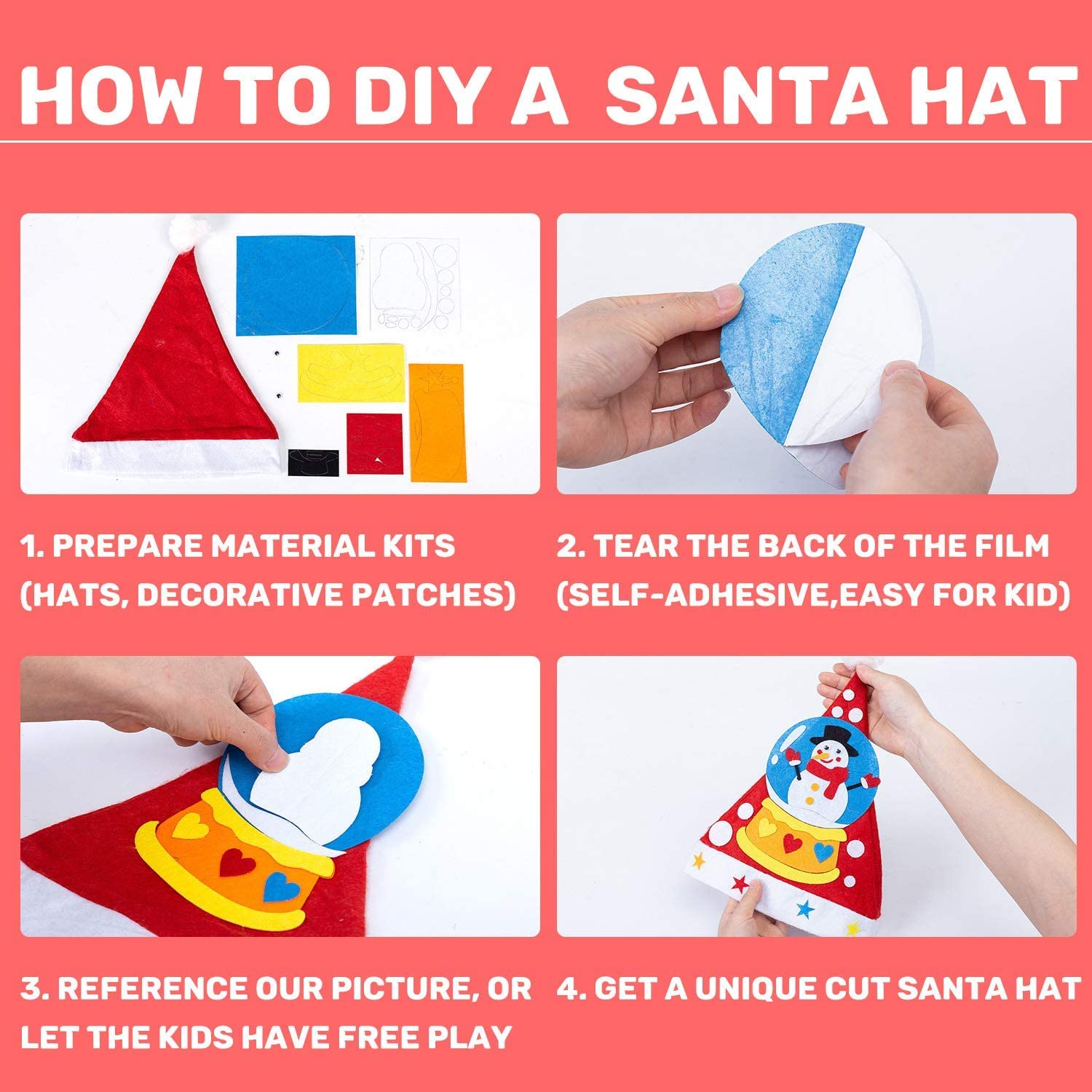 HOW TO DIY A SANTA HAT

1. PREPARE MATERIAL KITS (HATS, DECORATIVE PATCHES)

2. TEAR THE BACK OF THE FILM (SELF-ADHESIVE,EASY FOR KID)

3. REFERENCE OUR PICTURE, OR LET THE KIDS HAVE FREE PLAY

4. GET A UNIQUE CUT SANTA HAT