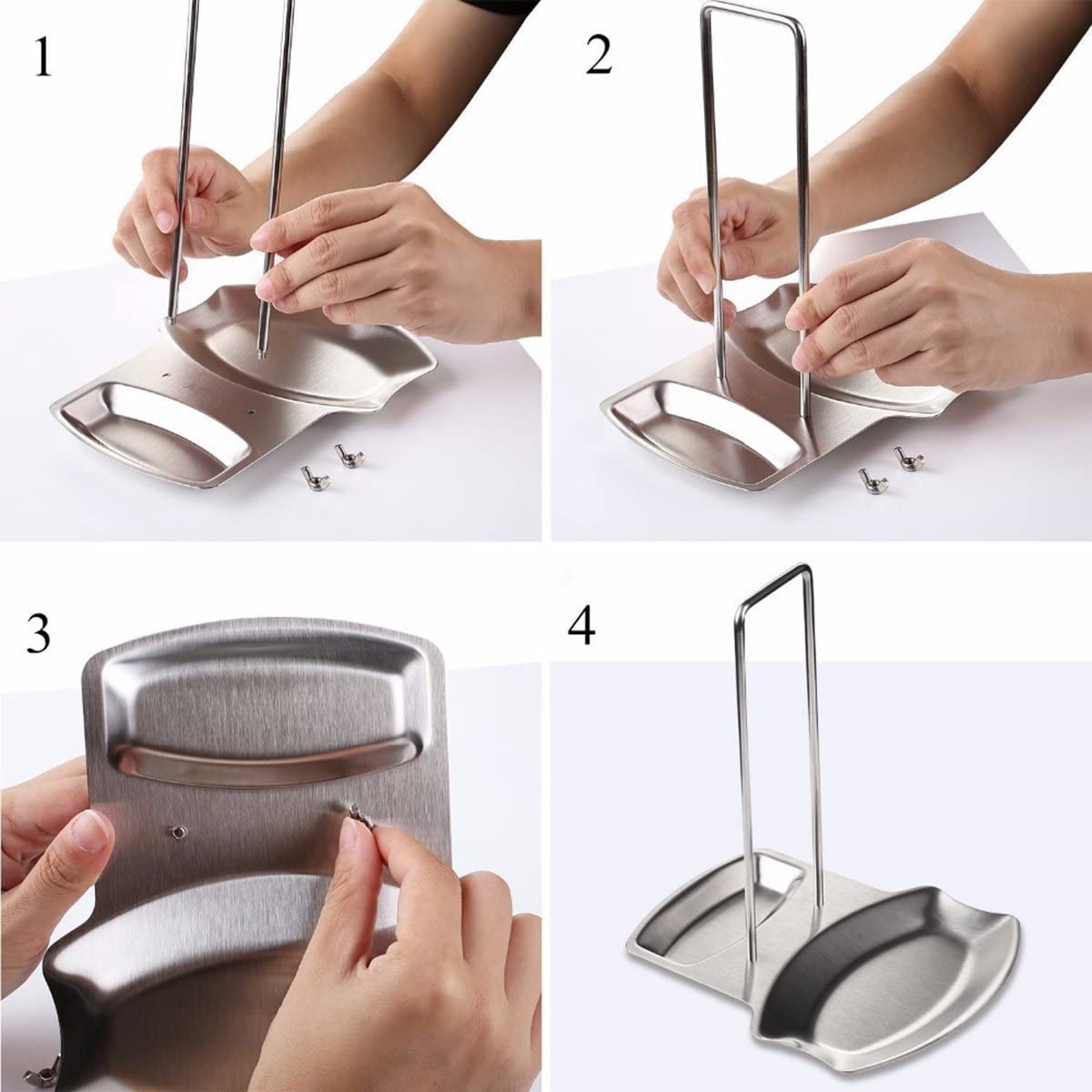 1

2

3

4