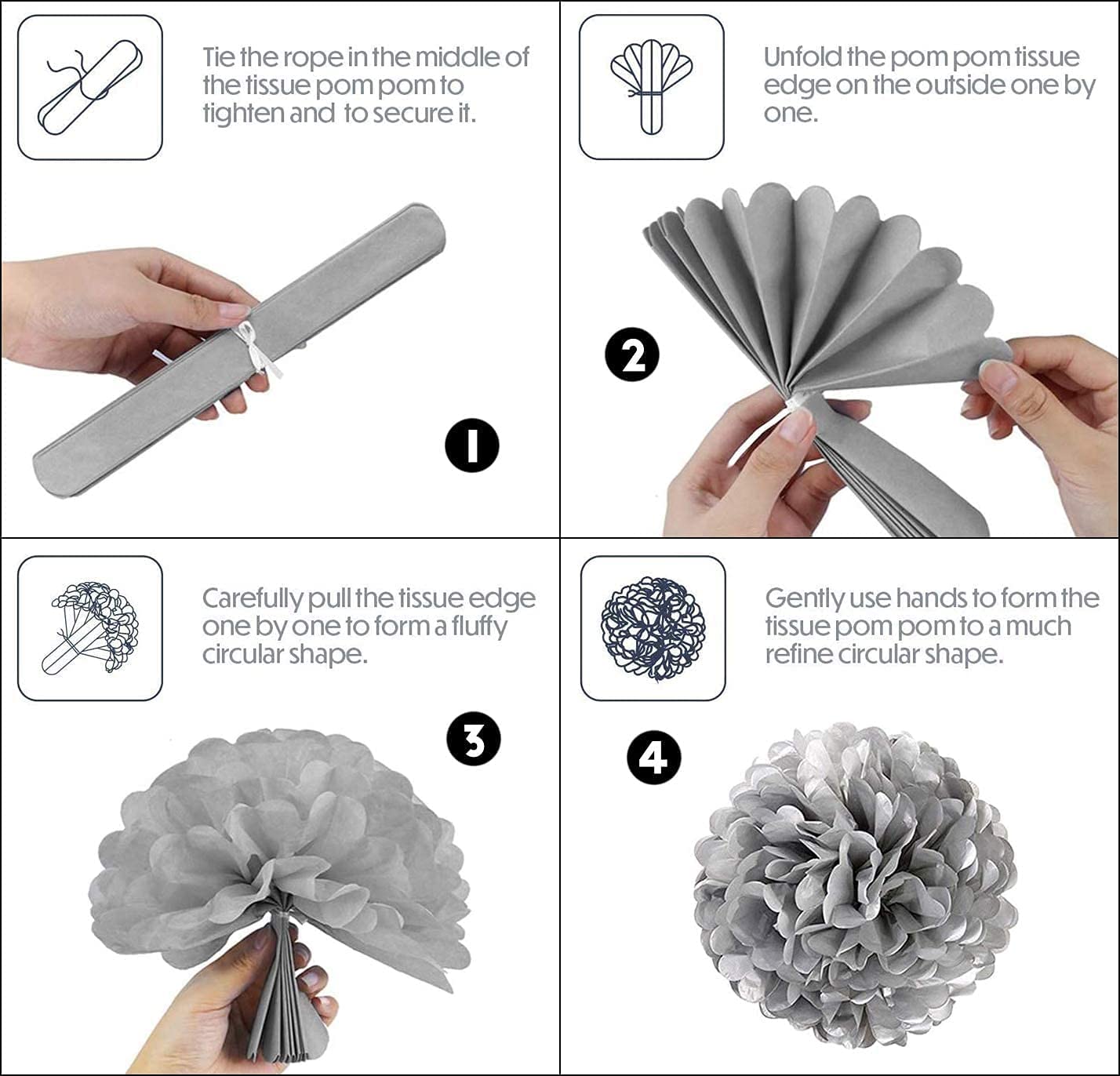 Tie the rope in the middle of the tissue pom pom to tighten and to secure it.

1

Unfold the pom pom tissue edge on the outside one by one.

2

Carefully pull the tissue edge one by one to form a fluffy circular shape.

3

Gently use hands to form the tissue pom pom to a much refine circular shape.

4